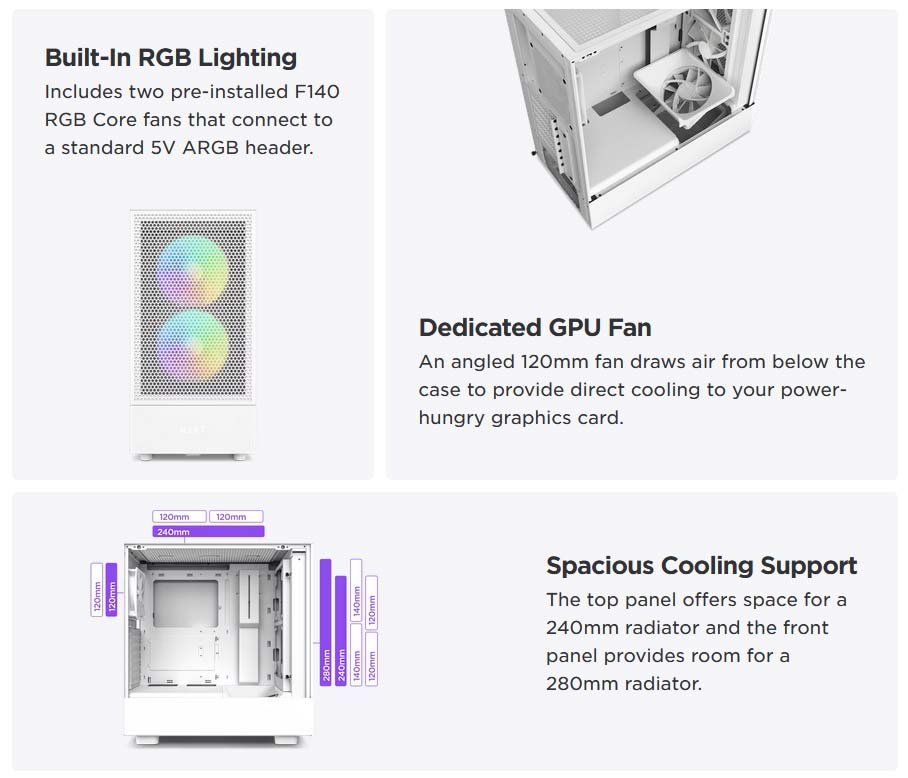 Built-In RGB Lighting
Includes two pre-installed F140 RGB Core fans that connect to a standard 5V ARGB header.

NZXT

Dedicated GPU Fan
An angled 120mm fan draws air from below the case to provide direct cooling to your power-hungry graphics card.

120mm 120mm
240mm
120mm 120mm
280mm 240mm 140mm 140mm 120mm 120mm

Spacious Cooling Support
The top panel offers space for a 240mm radiator and the front panel provides room for a 280mm radiator.