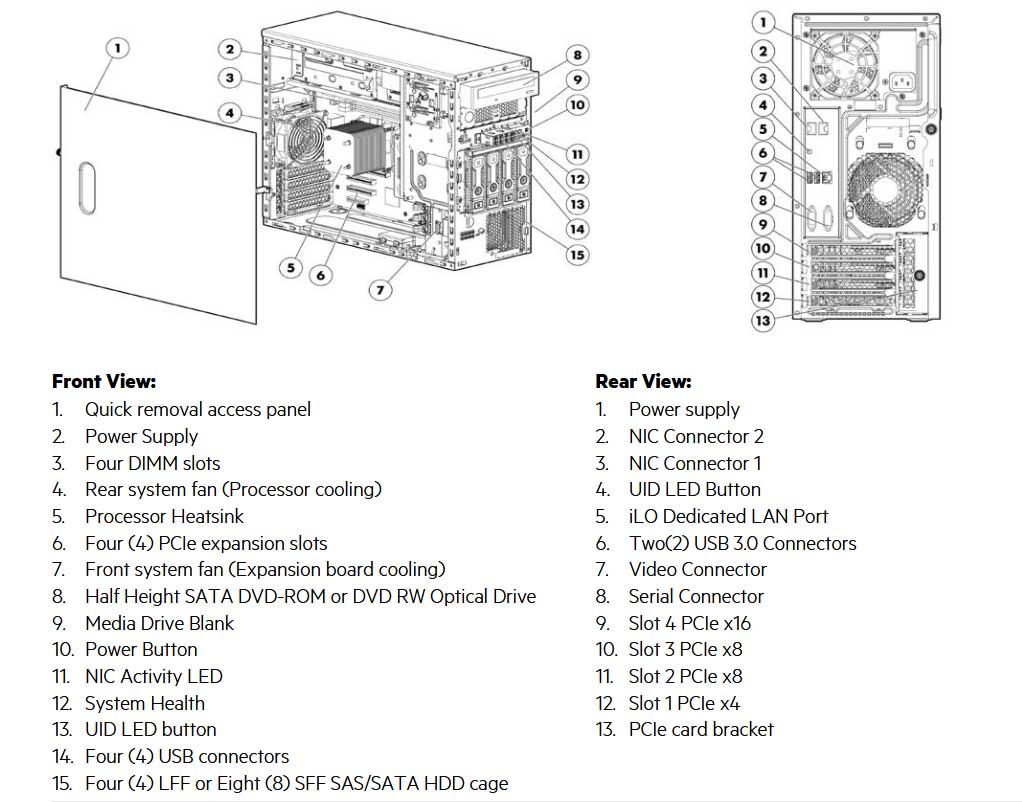 1
2
3
4
5
6
7
8
9
10
11
12
13
14
15

1
2
3
4
5
6
7
8
9
10
11
12
13

**Front View:**
1. Quick removal access panel
2. Power Supply
3. Four DIMM slots
4. Rear system fan (Processor cooling)
5. Processor Heatsink
6. Four (4) PCIe expansion slots
7. Front system fan (Expansion board cooling)
8. Half Height SATA DVD-ROM or DVD RW Optical Drive
9. Media Drive Blank
10. Power Button
11. NIC Activity LED
12. System Health
13. UID LED button
14. Four (4) USB connectors
15. Four (4) LFF or Eight (8) SFF SAS/SATA HDD cage

**Rear View:**
1. Power supply
2. NIC Connector 2
3. NIC Connector 1
4. UID LED Button
5. iLO Dedicated LAN Port
6. Two(2) USB 3.0 Connectors
7. Video Connector
8. Serial Connector
9. Slot 4 PCIe x16
10. Slot 3 PCIe x8
11. Slot 2 PCIe x8
12. Slot 1 PCIe x4
13. PCIe card bracket